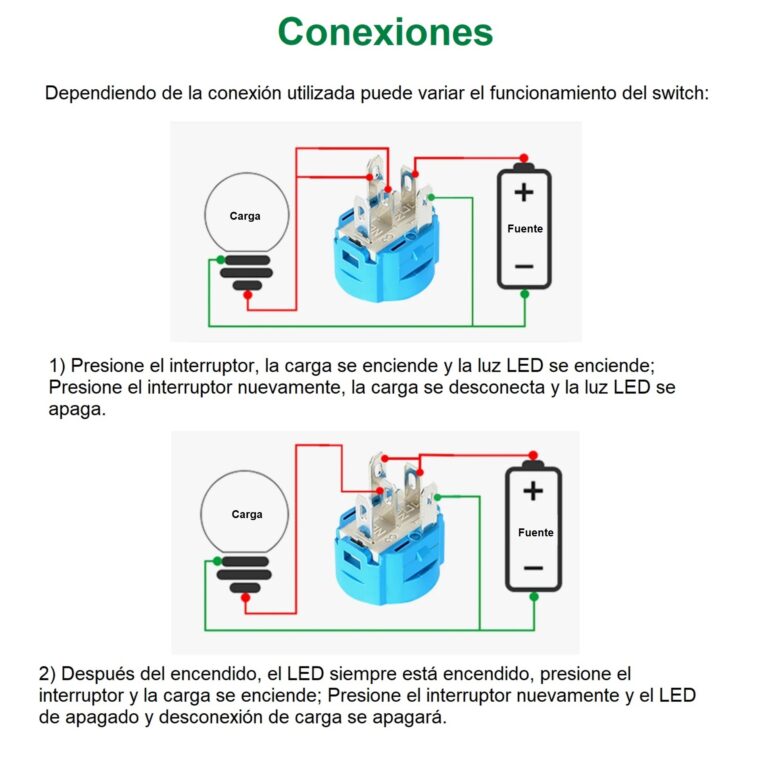 Conexiones

Dependiendo de la conexión utilizada puede variar el funcionamiento del switch:

Carga

+

Fuente

−

1) Presione el interruptor, la carga se enciende y la luz LED se enciende; Presione el interruptor nuevamente, la carga se desconecta y la luz LED se apaga.

Carga

+

Fuente

−

2) Después del encendido, el LED siempre está encendido, presione el interruptor y la carga se enciende; Presione el interruptor nuevamente y el LED de apagado y desconexión de carga se apagará.