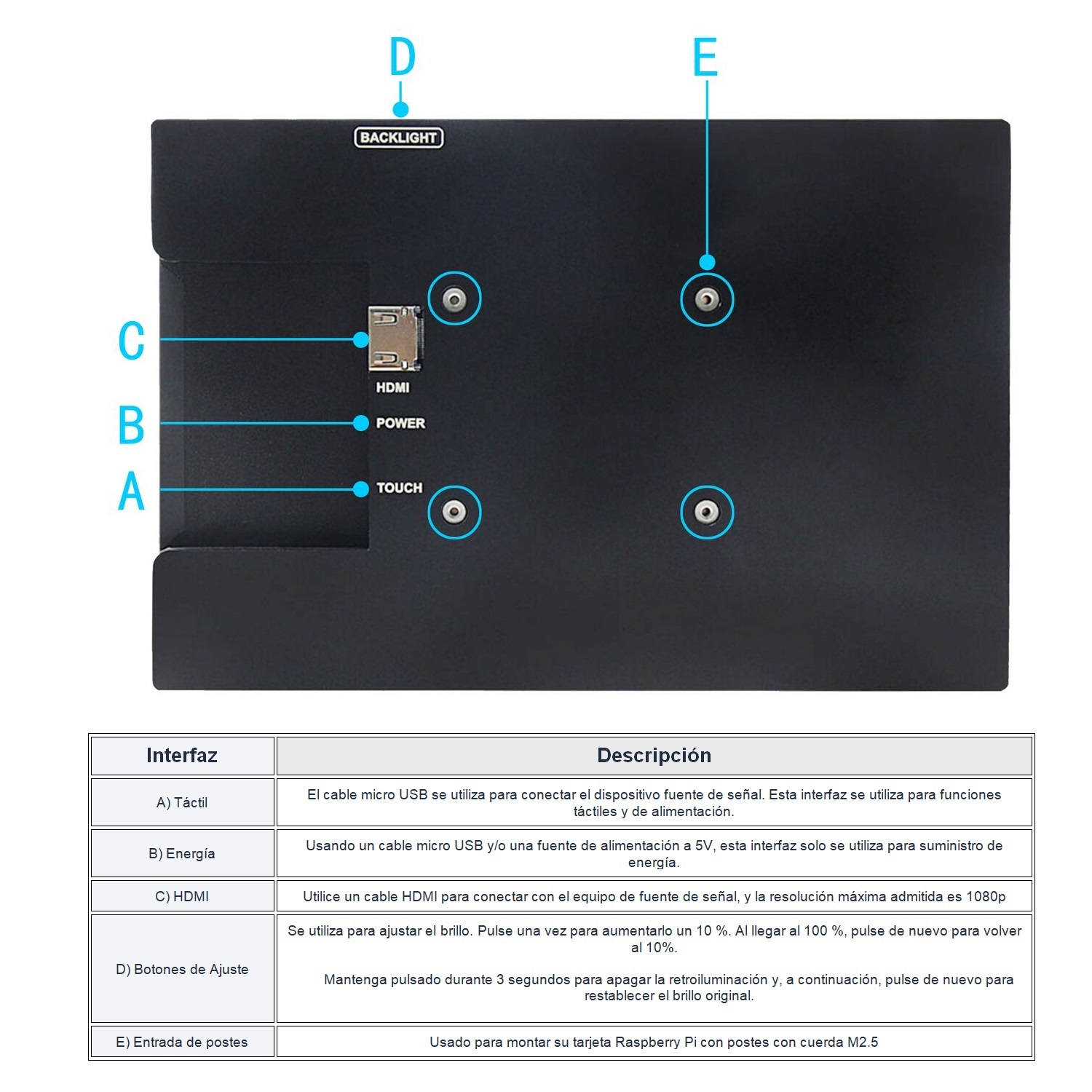 D

E

BACKLIGHT

C

HDMI

B

POWER

A

TOUCH

| Interfaz | Descripción |
|---|---|
| A) Táctil | El cable micro USB se utiliza para conectar el dispositivo fuente de señal. Esta interfaz se utiliza para funciones táctiles y de alimentación. |
| B) Energía | Usando un cable micro USB y/o una fuente de alimentación a 5V, esta interfaz solo se utiliza para suministro de energía. |
| C) HDMI | Utilice un cable HDMI para conectar con el equipo de fuente de señal, y la resolución máxima admitida es 1080p |
| D) Botones de Ajuste | Se utiliza para ajustar el brillo. Pulse una vez para aumentarlo un 10 %. Al llegar al 100 %, pulse de nuevo para volver al 10%. Mantenga pulsado durante 3 segundos para apagar la retroiluminación y, a continuación, pulse de nuevo para restablecer el brillo original. |
| E) Entrada de postes | Usado para montar su tarjeta Raspberry Pi con postes con cuerda M2.5 |